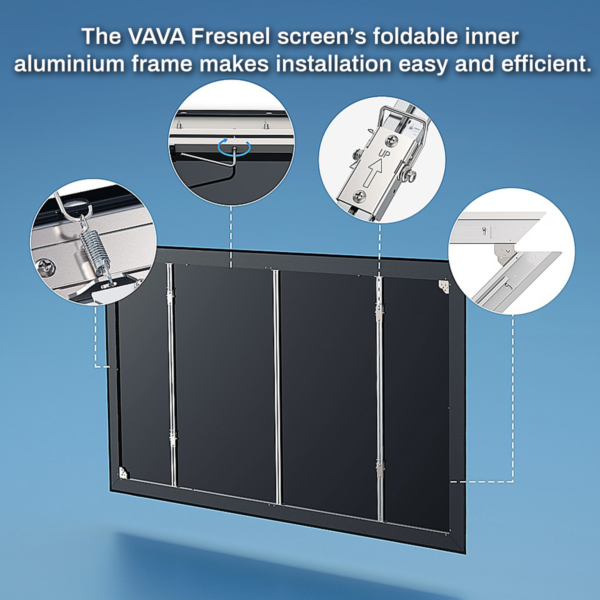 The VAVA Fresnel screen's foldable inner aluminium frame makes installation easy and efficient.

UP